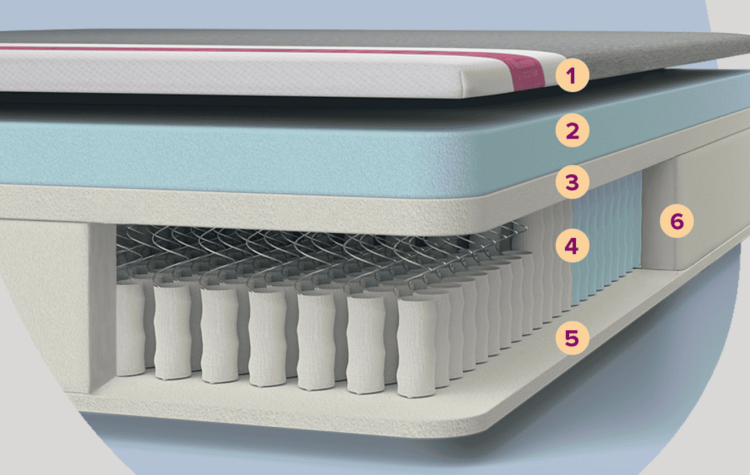 1
2
3
4
5
6